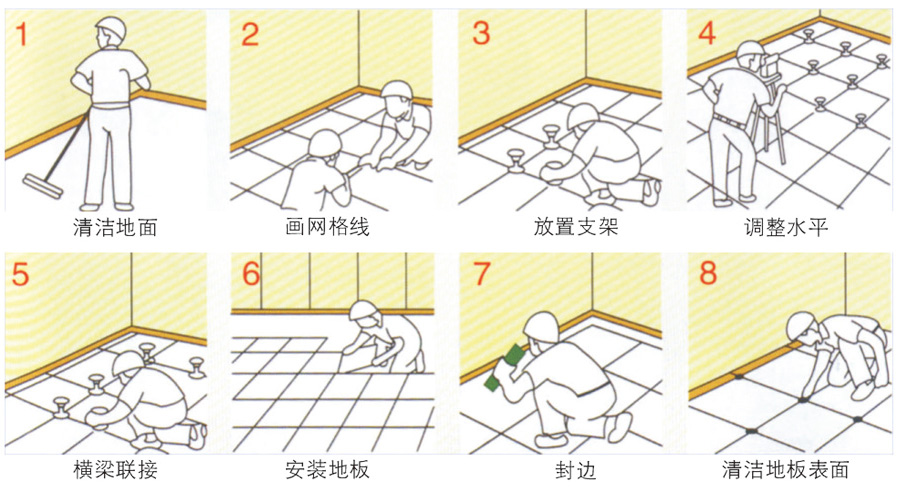 1
清洁地面

2
画网格线

3
放置支架

4
调整水平

5
横梁联接

6
安装地板

7
封边

8
清洁地板表面